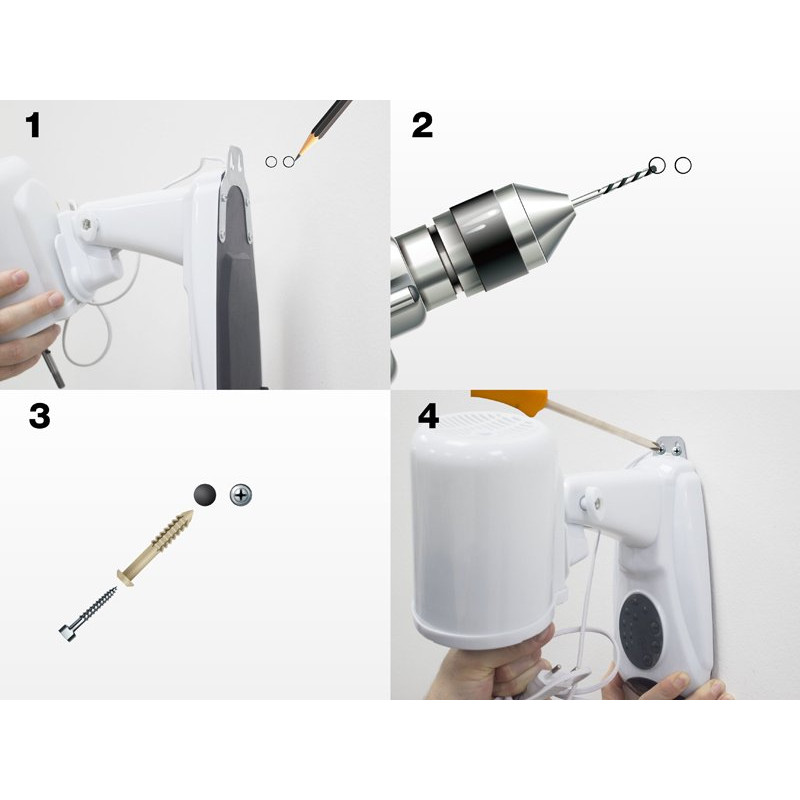 1

2

3

4